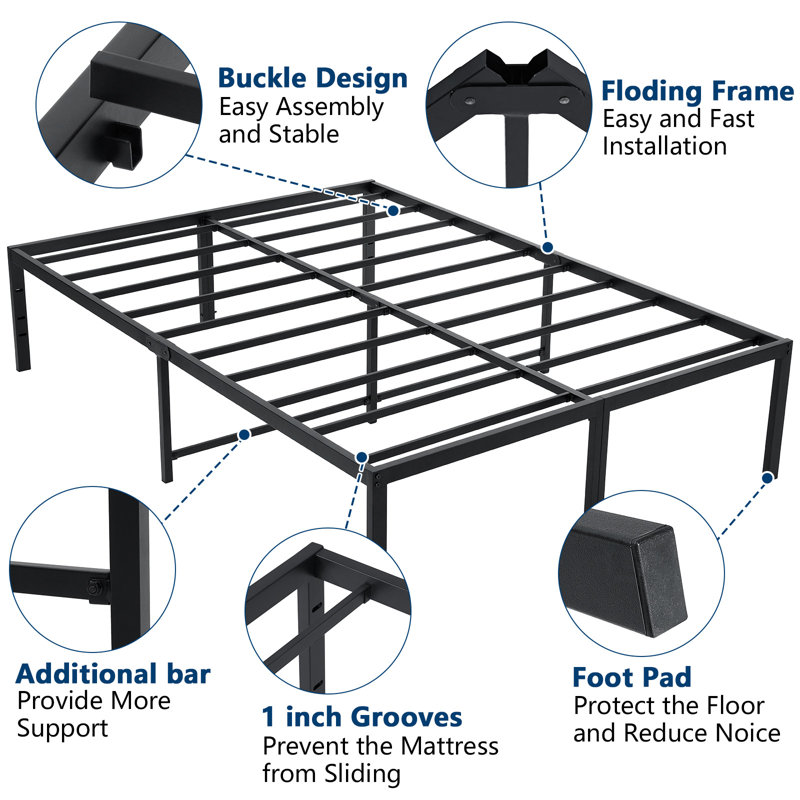 Buckle Design
Easy Assembly and Stable

Floding Frame
Easy and Fast Installation

Additional bar
Provide More Support

1 inch Grooves
Prevent the Mattress from Sliding

Foot Pad
Protect the Floor and Reduce Noice